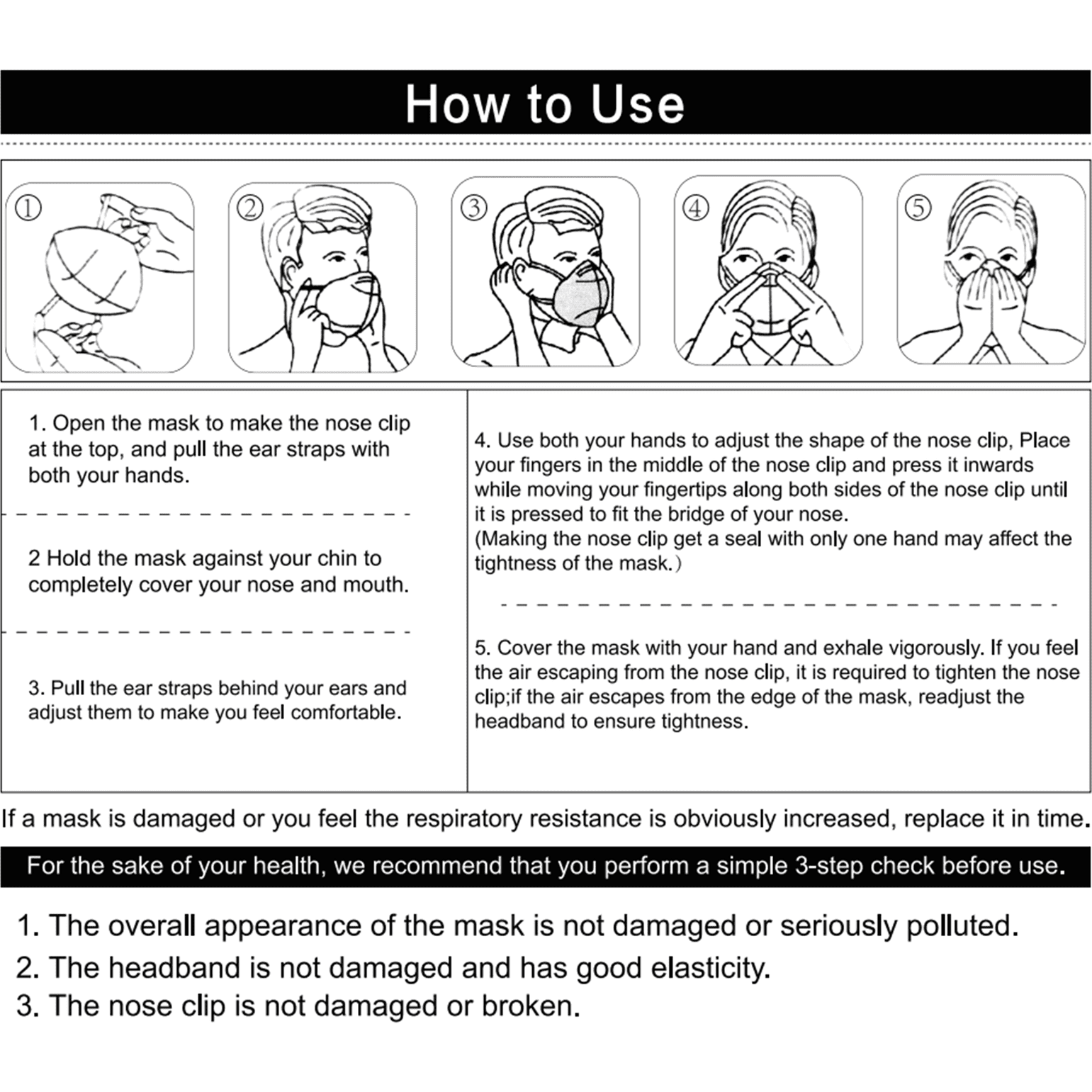 How to Use

①

②

③

④

⑤

1. Open the mask to make the nose clip at the top, and pull the ear straps with both your hands.

2 Hold the mask against your chin to completely cover your nose and mouth.

3. Pull the ear straps behind your ears and adjust them to make you feel comfortable.

4. Use both your hands to adjust the shape of the nose clip, Place your fingers in the middle of the nose clip and press it inwards while moving your fingertips along both sides of the nose clip until it is pressed to fit the bridge of your nose.
(Making the nose clip get a seal with only one hand may affect the tightness of the mask.)

5. Cover the mask with your hand and exhale vigorously. If you feel the air escaping from the nose clip, it is required to tighten the nose clip;if the air escapes from the edge of the mask, readjust the headband to ensure tightness.

If a mask is damaged or you feel the respiratory resistance is obviously increased, replace it in time.

For the sake of your health, we recommend that you perform a simple 3-step check before use.

1. The overall appearance of the mask is not damaged or seriously polluted.
2. The headband is not damaged and has good elasticity.
3. The nose clip is not damaged or broken.